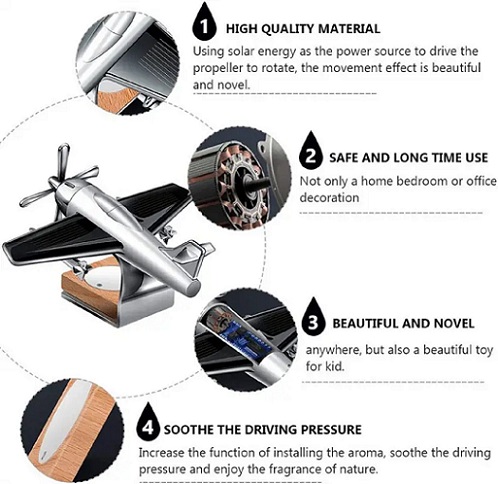 1 HIGH QUALITY MATERIAL

Using solar energy as the power source to drive the propeller to rotate, the movement effect is beautiful and novel.

2 SAFE AND LONG TIME USE

Not only a home bedroom or office decoration

3 BEAUTIFUL AND NOVEL

anywhere, but also a beautiful toy for kid.

4 SOOTHE THE DRIVING PRESSURE

Increase the function of installing the aroma, soothe the driving pressure and enjoy the fragrance of nature.